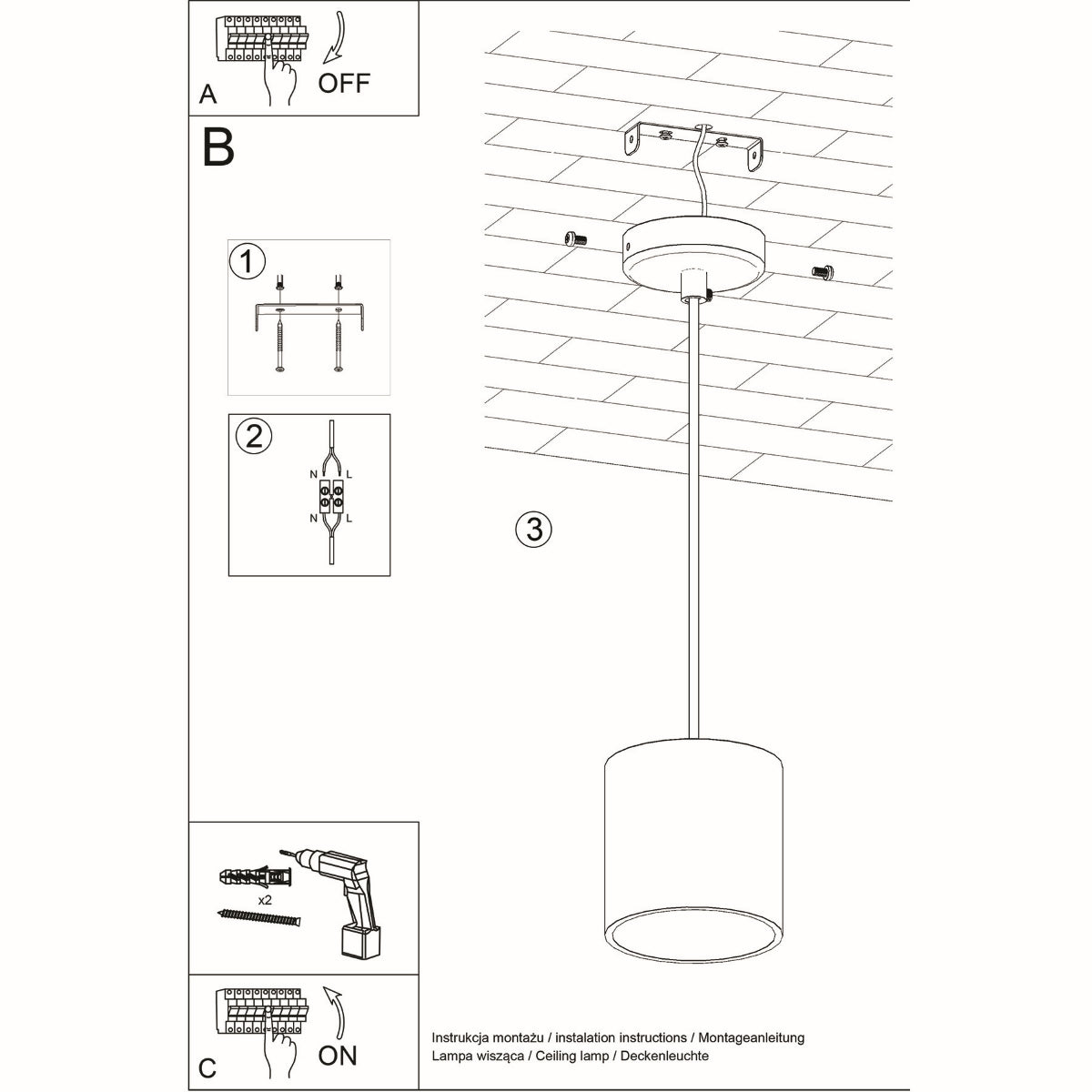 A
OFF

B

1

2
N L
N L

3

x2

C
ON

Instrukcja montażu / instalation instructions / Montageanleitung
Lampa wisząca / Ceiling lamp / Deckenleuchte