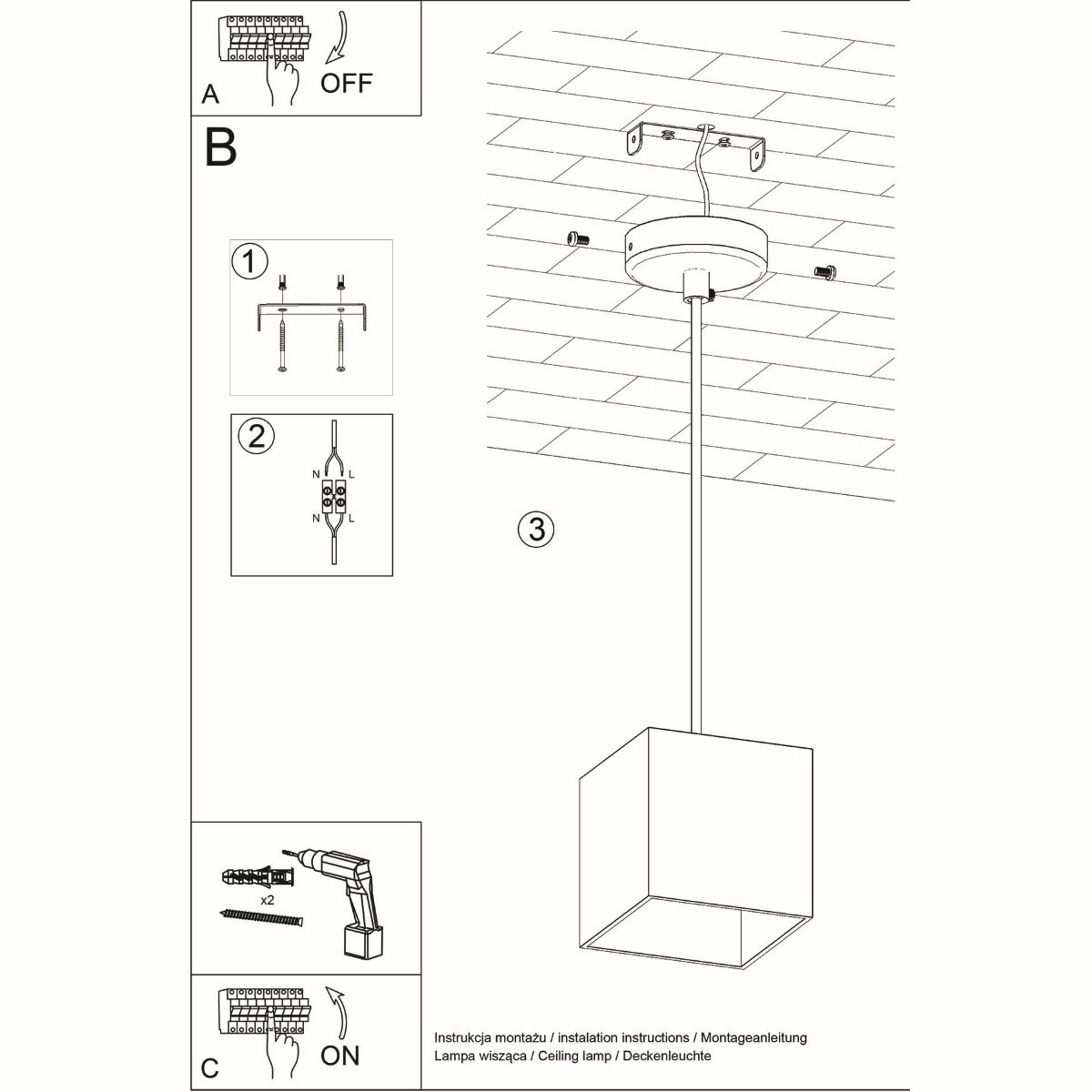 A

OFF

B

1

2

N L

N L

3

x2

C

ON

Instrukcja montażu / instalation instructions / Montageanleitung
Lampa wisząca / Ceiling lamp / Deckenleuchte