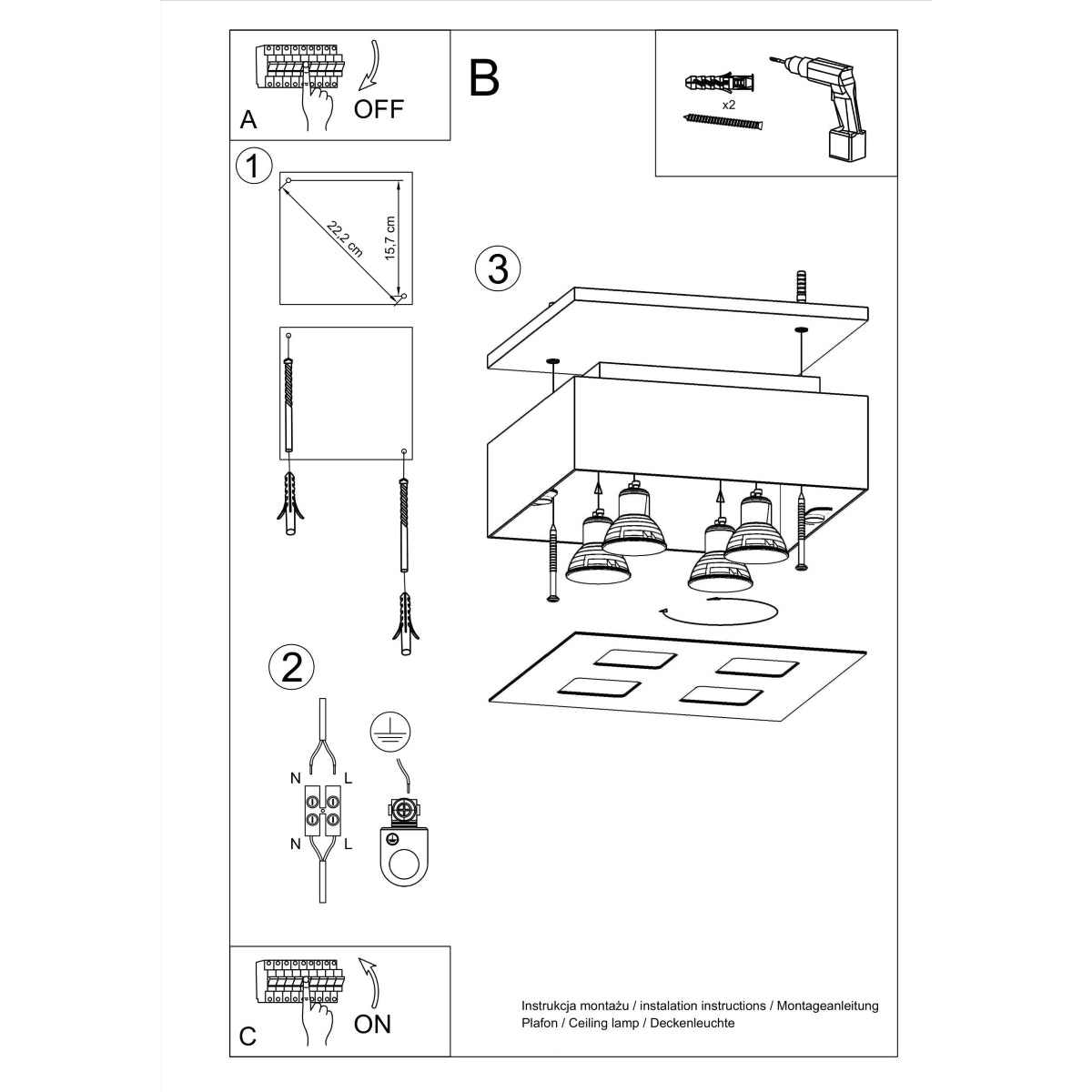 A
OFF

B

x2

1

22,2 cm
15,7 cm

3

2

N
L
N
L

C
ON

Instrukcja montażu / instalation instructions / Montageanleitung
Plafon / Ceiling lamp / Deckenleuchte