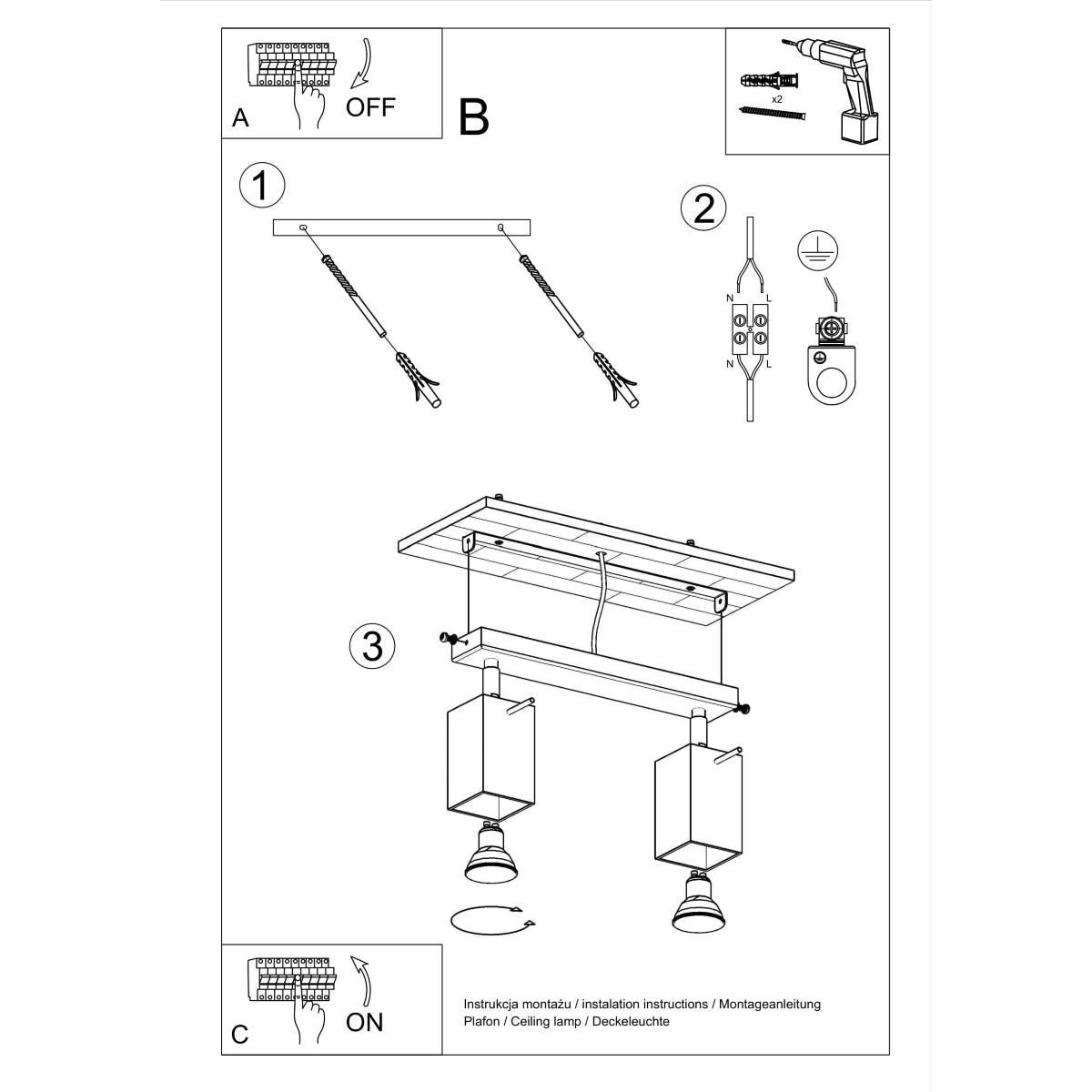 A
OFF

B

x2

1

2

N L
N L

3

C
ON

Instrukcja montażu / instalation instructions / Montageanleitung
Plafon / Ceiling lamp / Deckeleuchte