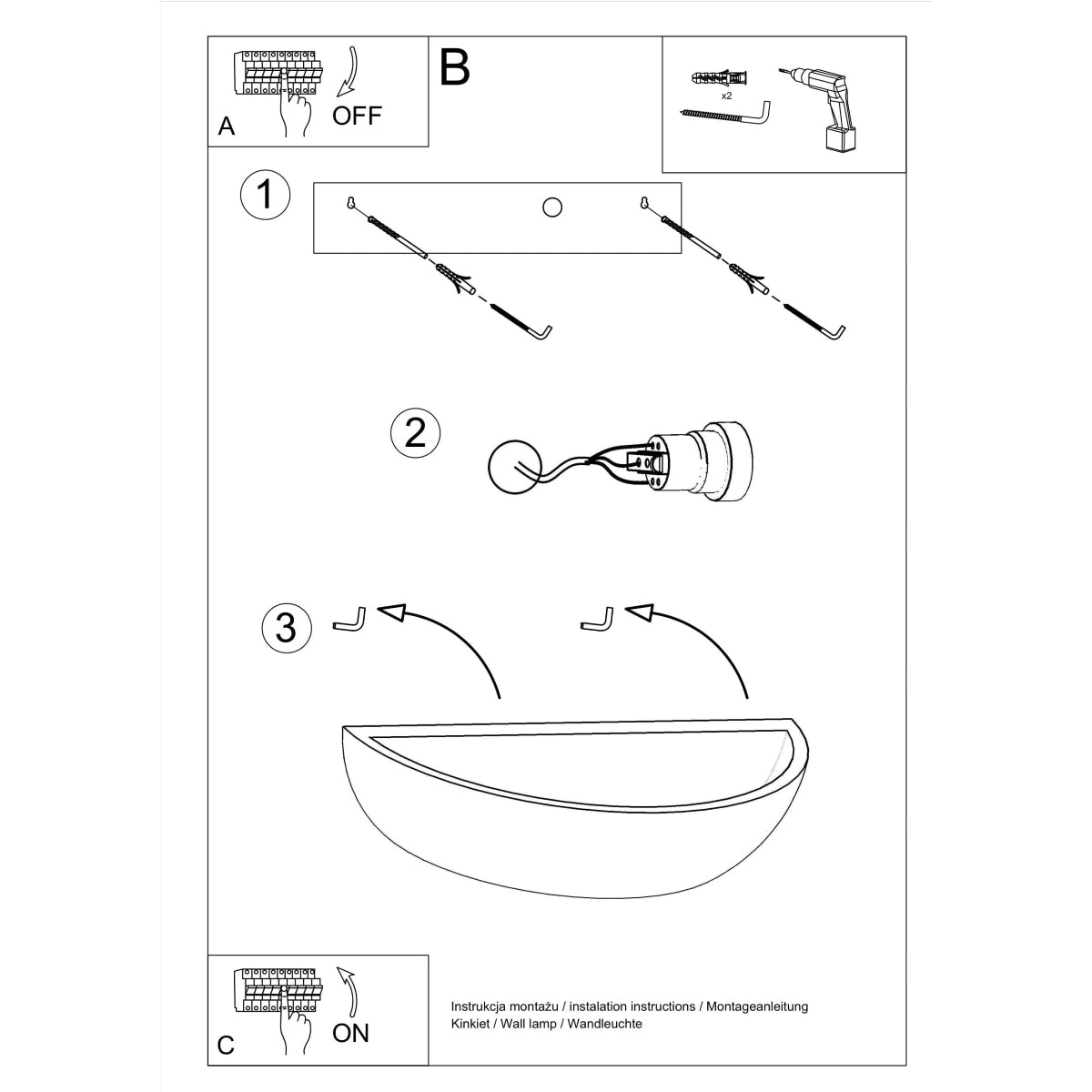 A

OFF

B

x2

1

2

3

C

ON

Instrukcja montażu / instalation instructions / Montageanleitung
Kinkiet / Wall lamp / Wandleuchte