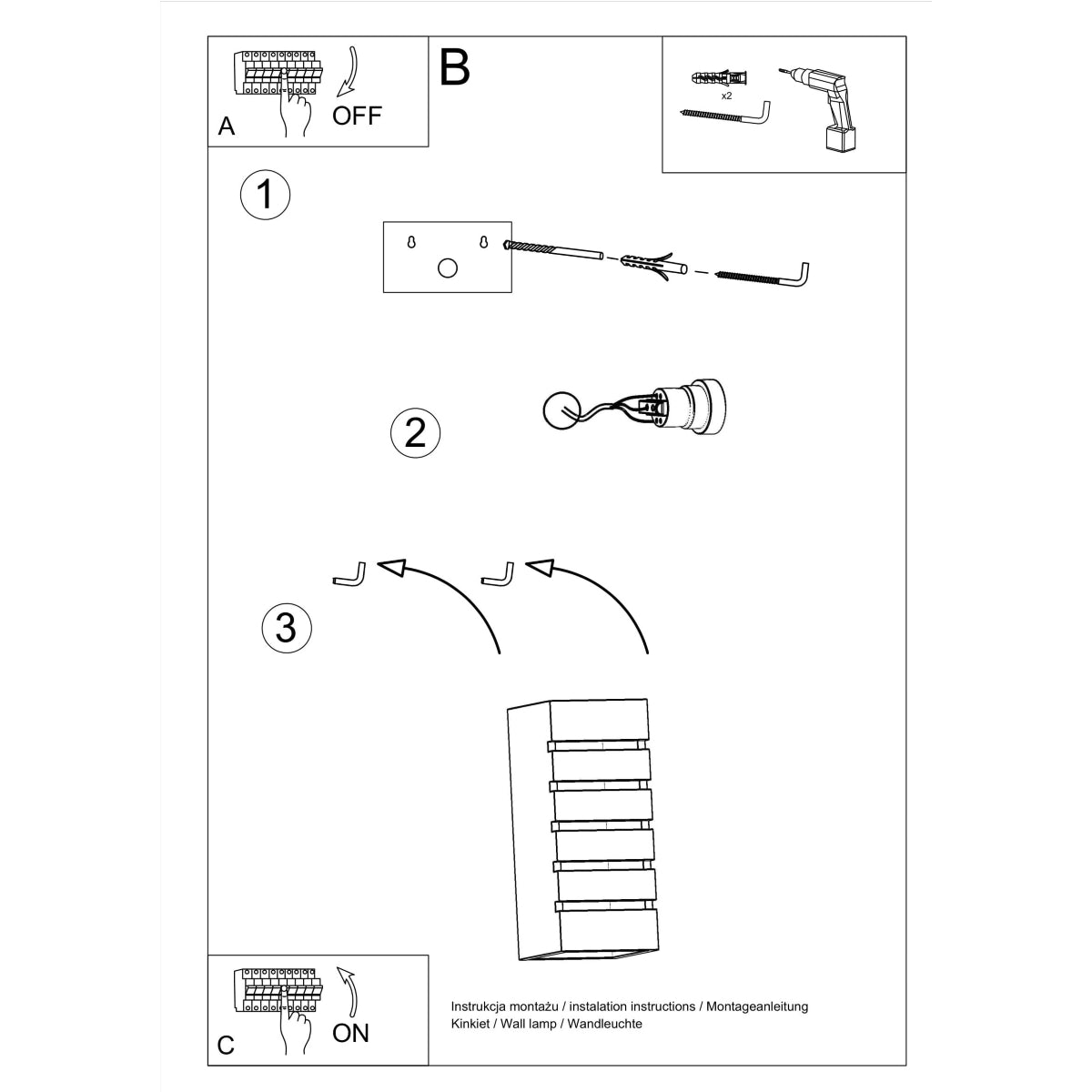 A
OFF

B

x2

1

2

3

C
ON

Instrukcja montażu / instalation instructions / Montageanleitung
Kinkiet / Wall lamp / Wandleuchte