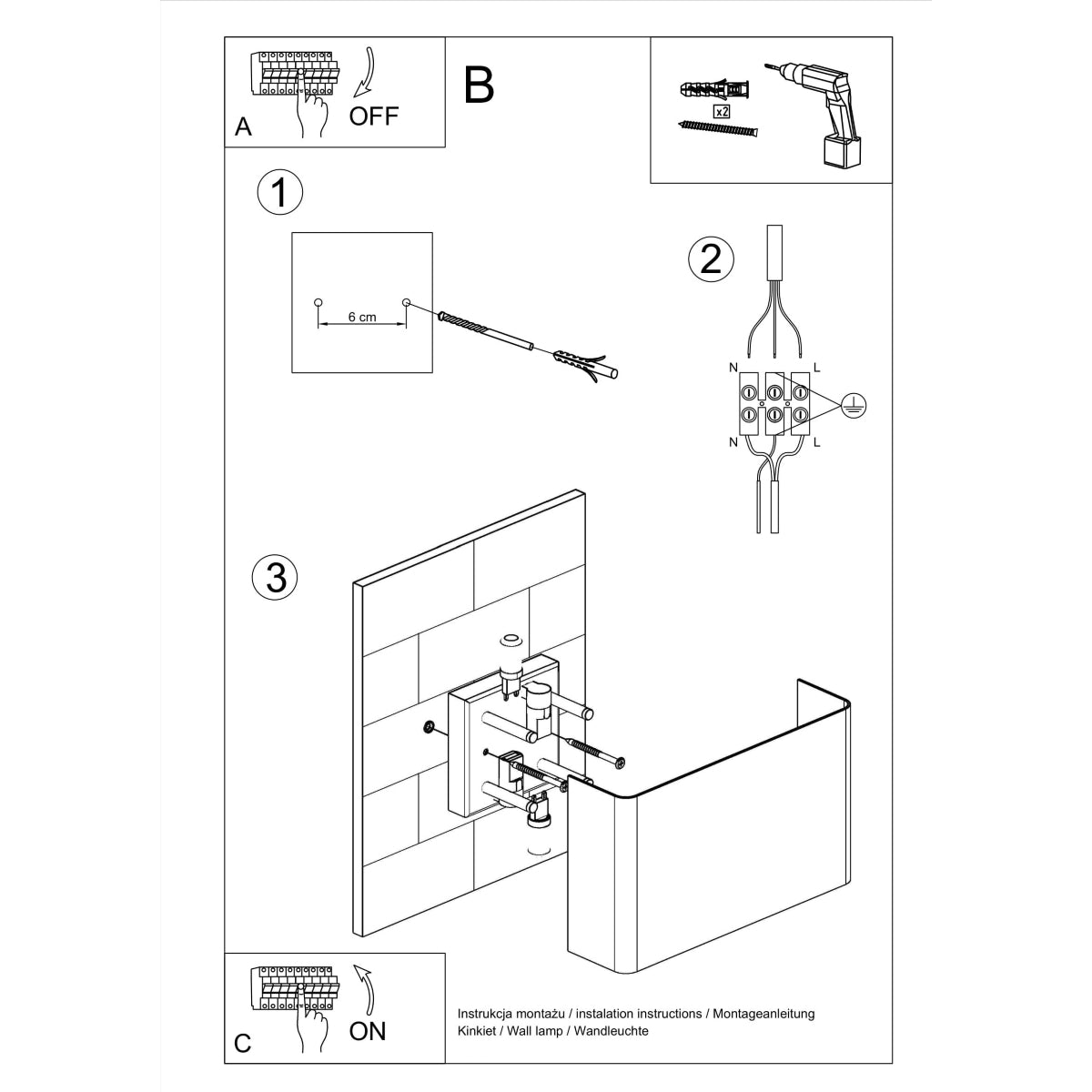 A
OFF

B

x2

1

6 cm

2

N
L
N
L

3

C
ON

Instrukcja montażu / instalation instructions / Montageanleitung
Kinkiet / Wall lamp / Wandleuchte