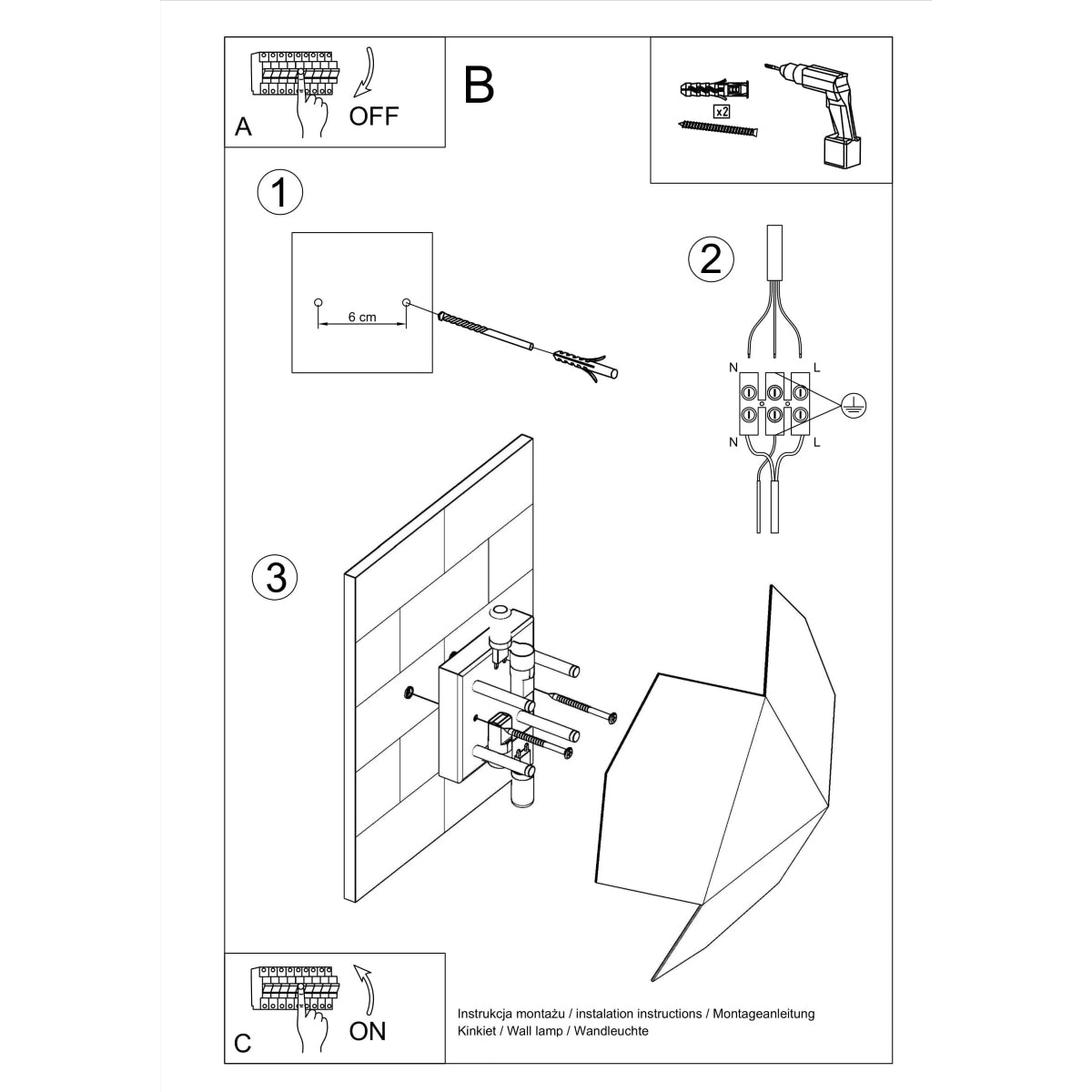 A
OFF

B

x2

1

6 cm

2

N
L
N
L

3

C
ON

Instrukcja montażu / instalation instructions / Montageanleitung
Kinkiet / Wall lamp / Wandleuchte