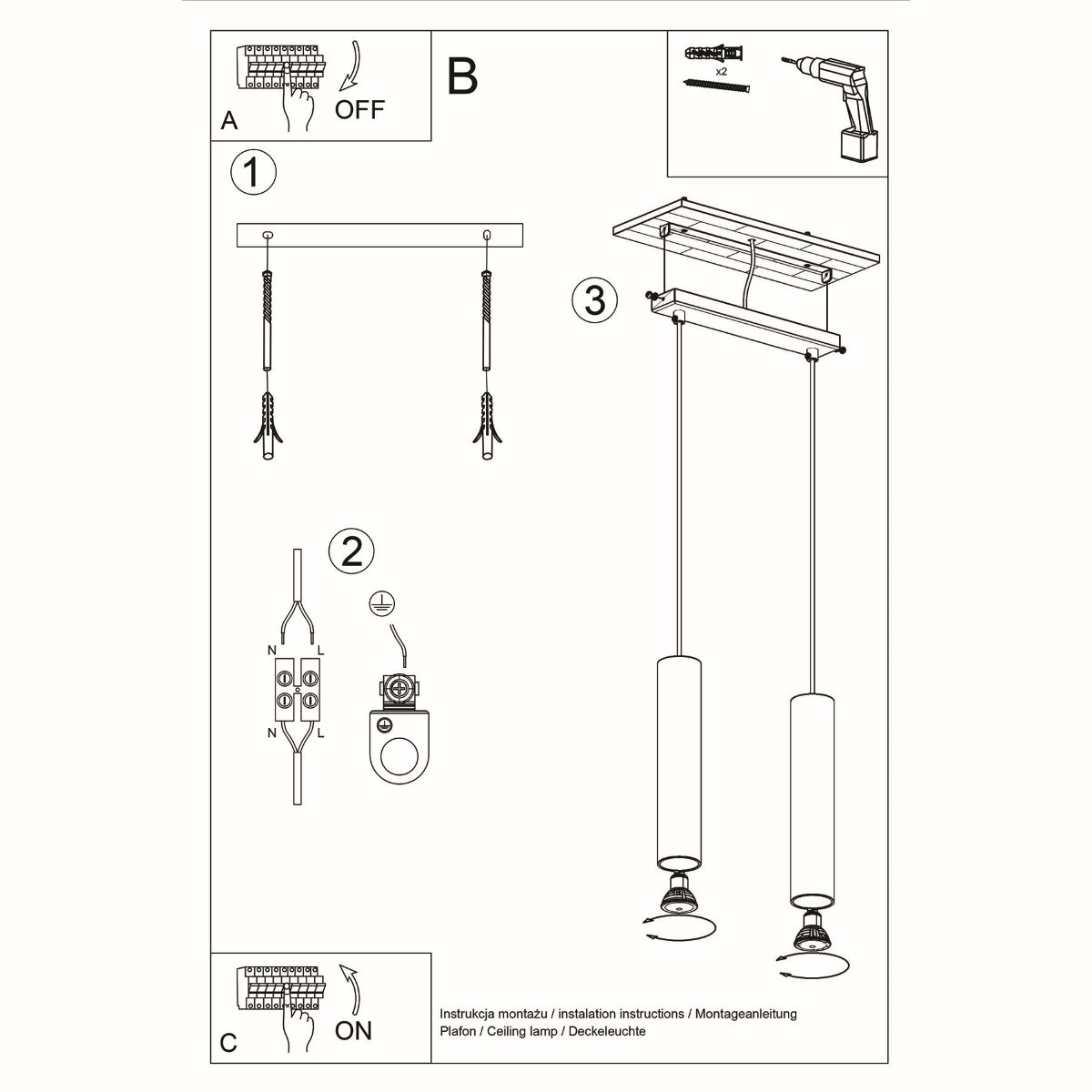 A
OFF
B
x2
1
3
2
N
L
N
L
C
ON
Instrukcja montażu / instalation instructions / Montageanleitung
Plafon / Ceiling lamp / Deckeleuchte