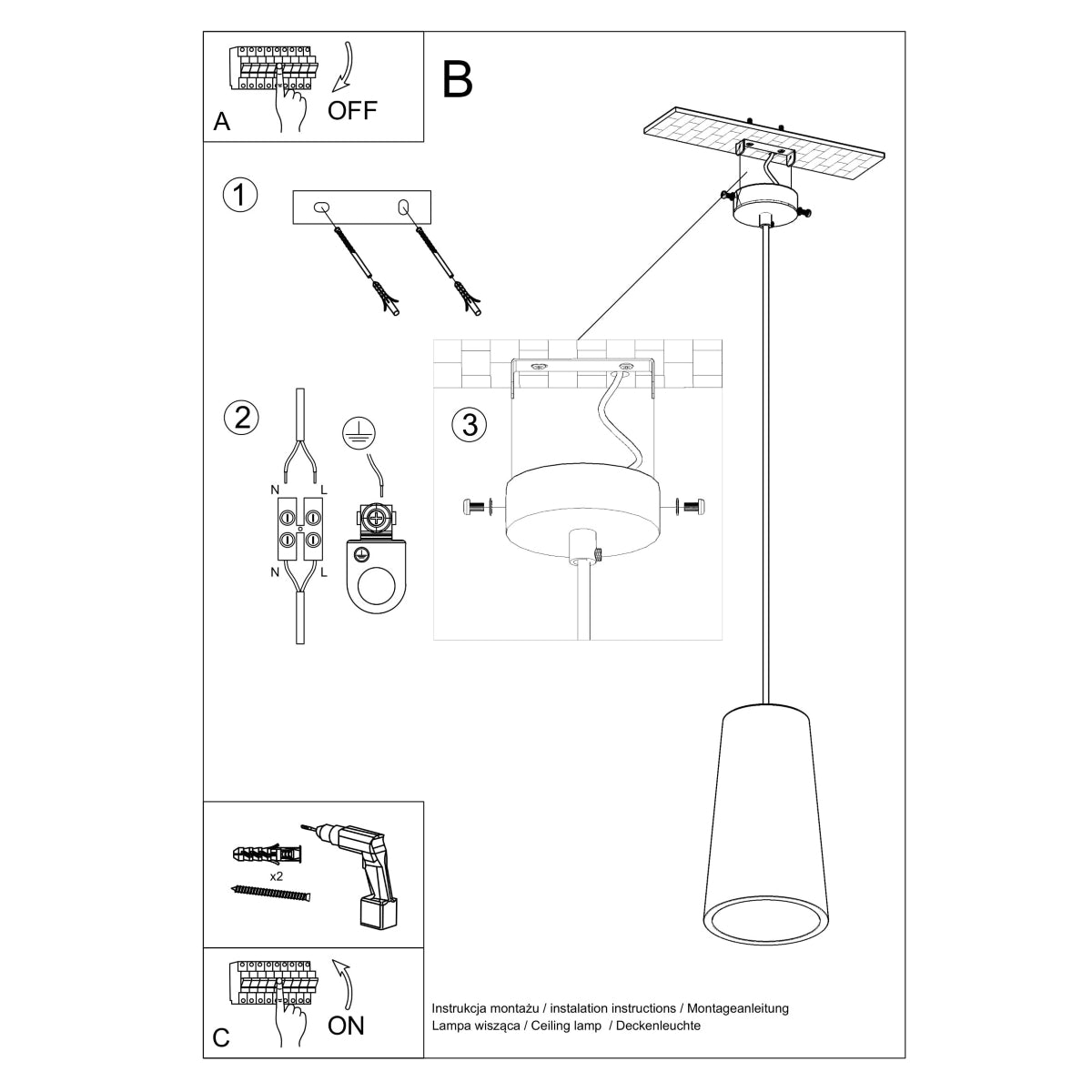 A
OFF

B

1

2

N L

N L

3

x2

C
ON

Instrukcja montażu / instalation instructions / Montageanleitung
Lampa wisząca / Ceiling lamp / Deckenleuchte