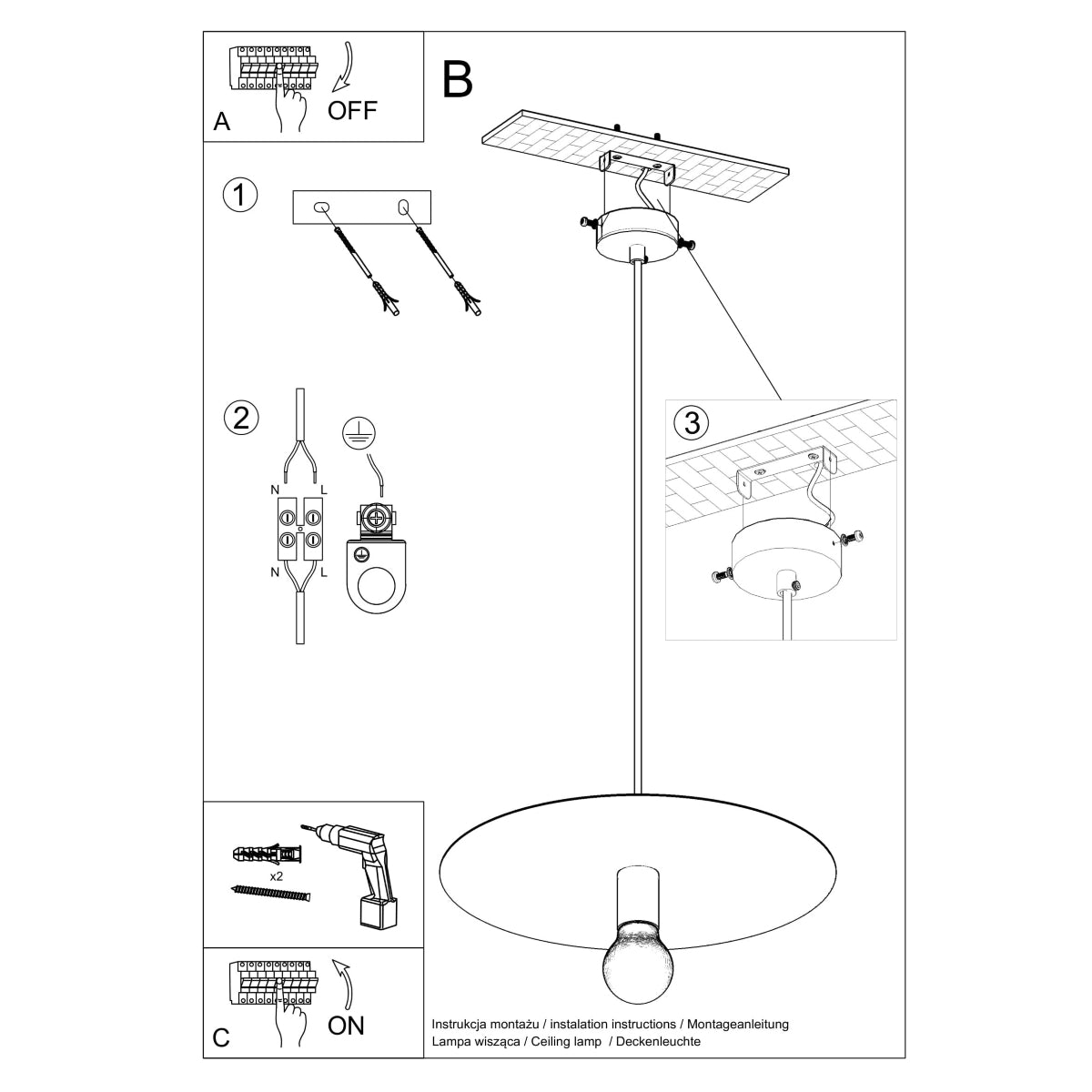 A

OFF

B

1

2

N L

N L

3

x2

C

ON

Instrukcja montażu / instalation instructions / Montageanleitung
Lampa wisząca / Ceiling lamp / Deckenleuchte