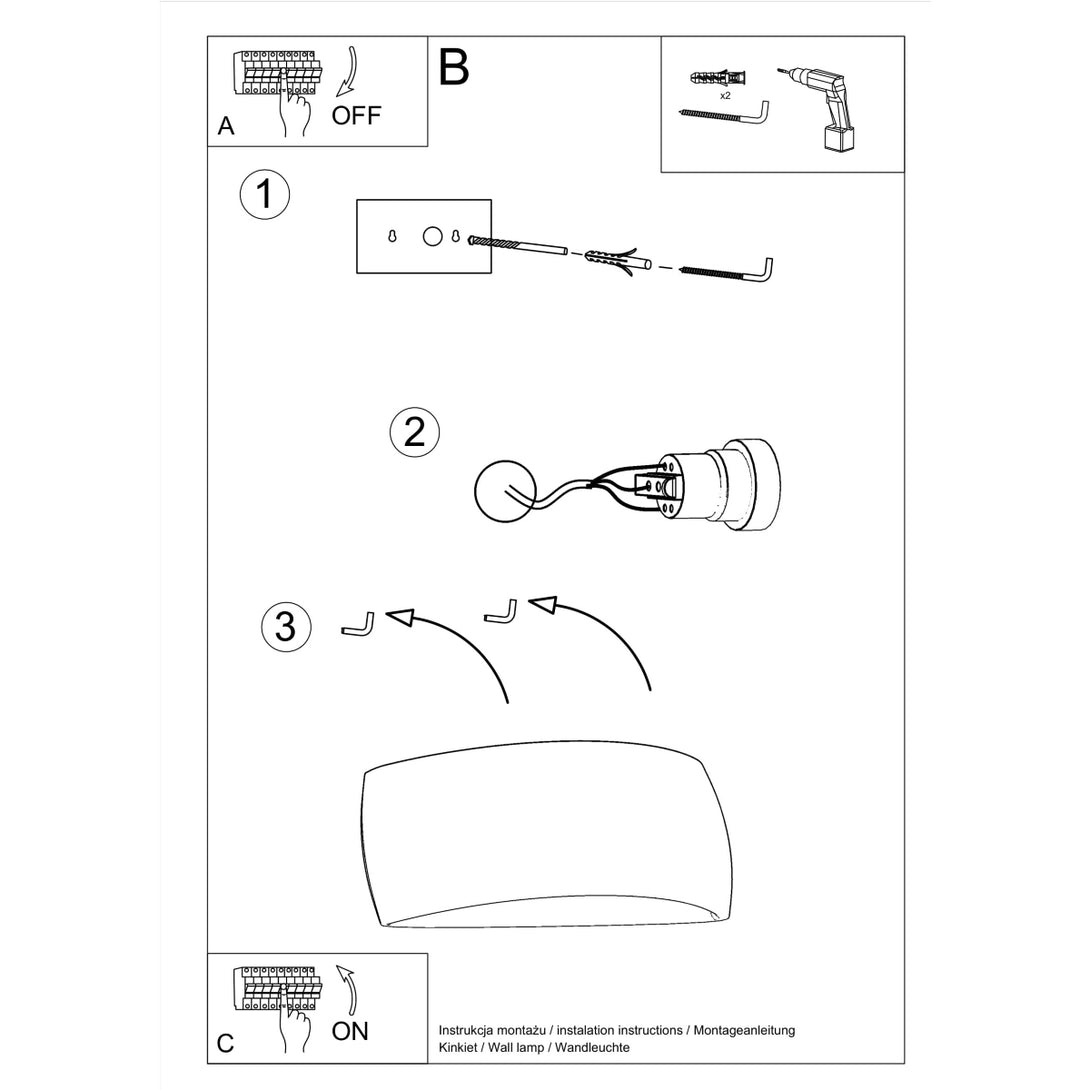 A OFF

B

x2

1

2

3

C ON

Instrukcja montażu / instalation instructions / Montageanleitung
Kinkiet / Wall lamp / Wandleuchte